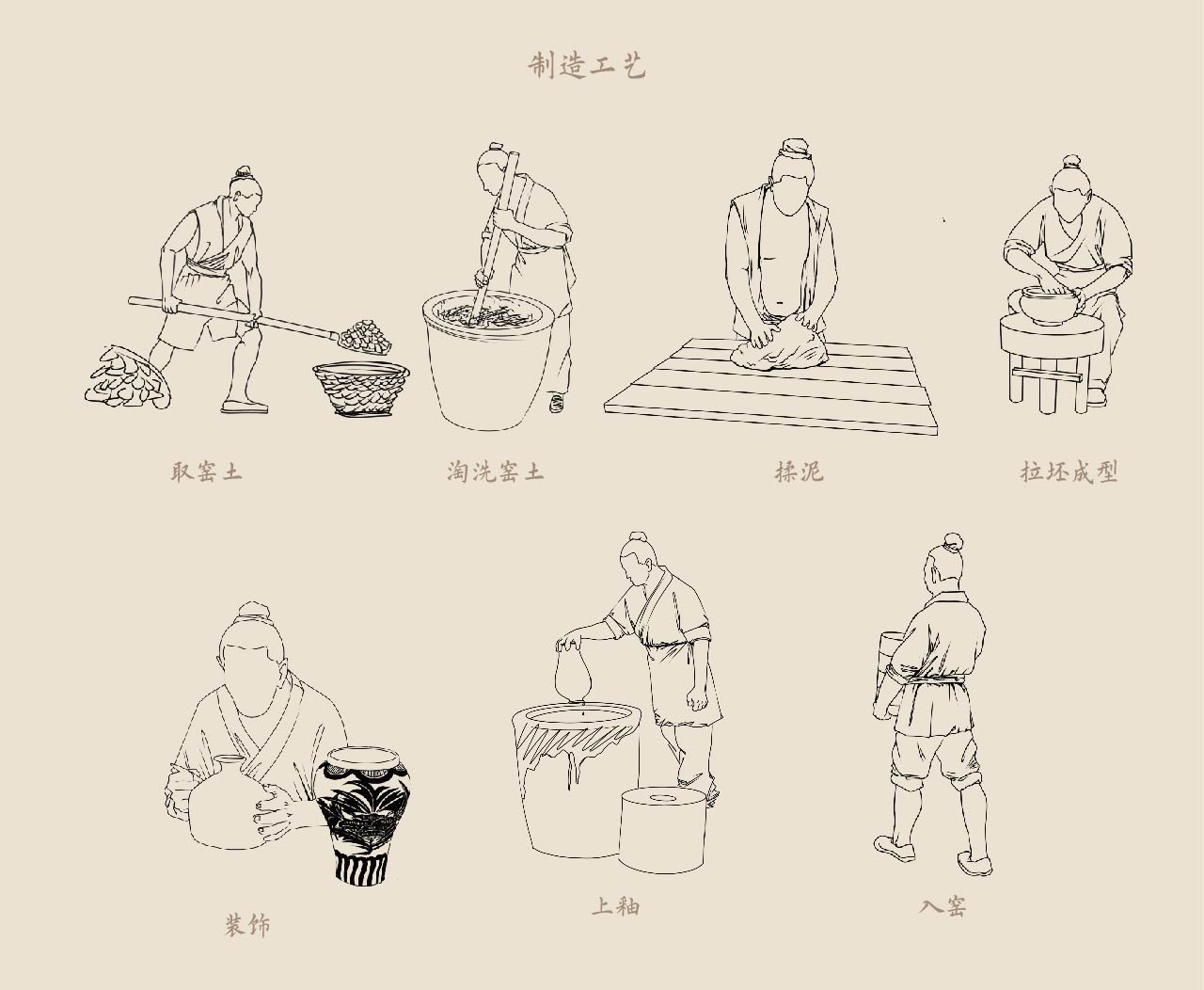 制造工艺

取窑土

淘洗窑土

揉泥

拉坯成型

装饰

上釉

入窑